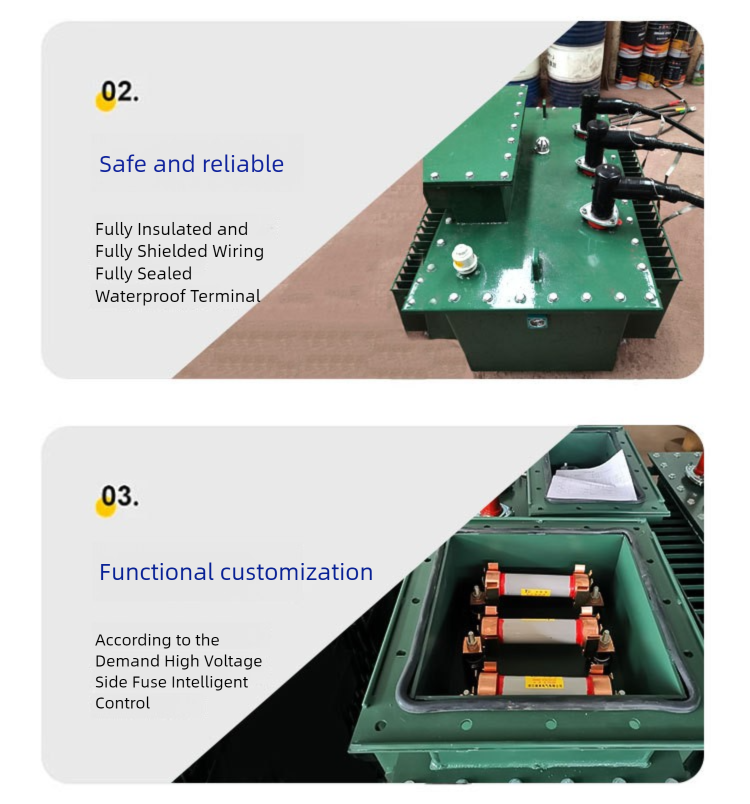 02.

Safe and reliable

Fully Insulated and
Fully Shielded Wiring
Fully Sealed
Waterproof Terminal

03.

Functional customization

According to the
Demand High Voltage
Side Fuse Intelligent
Control